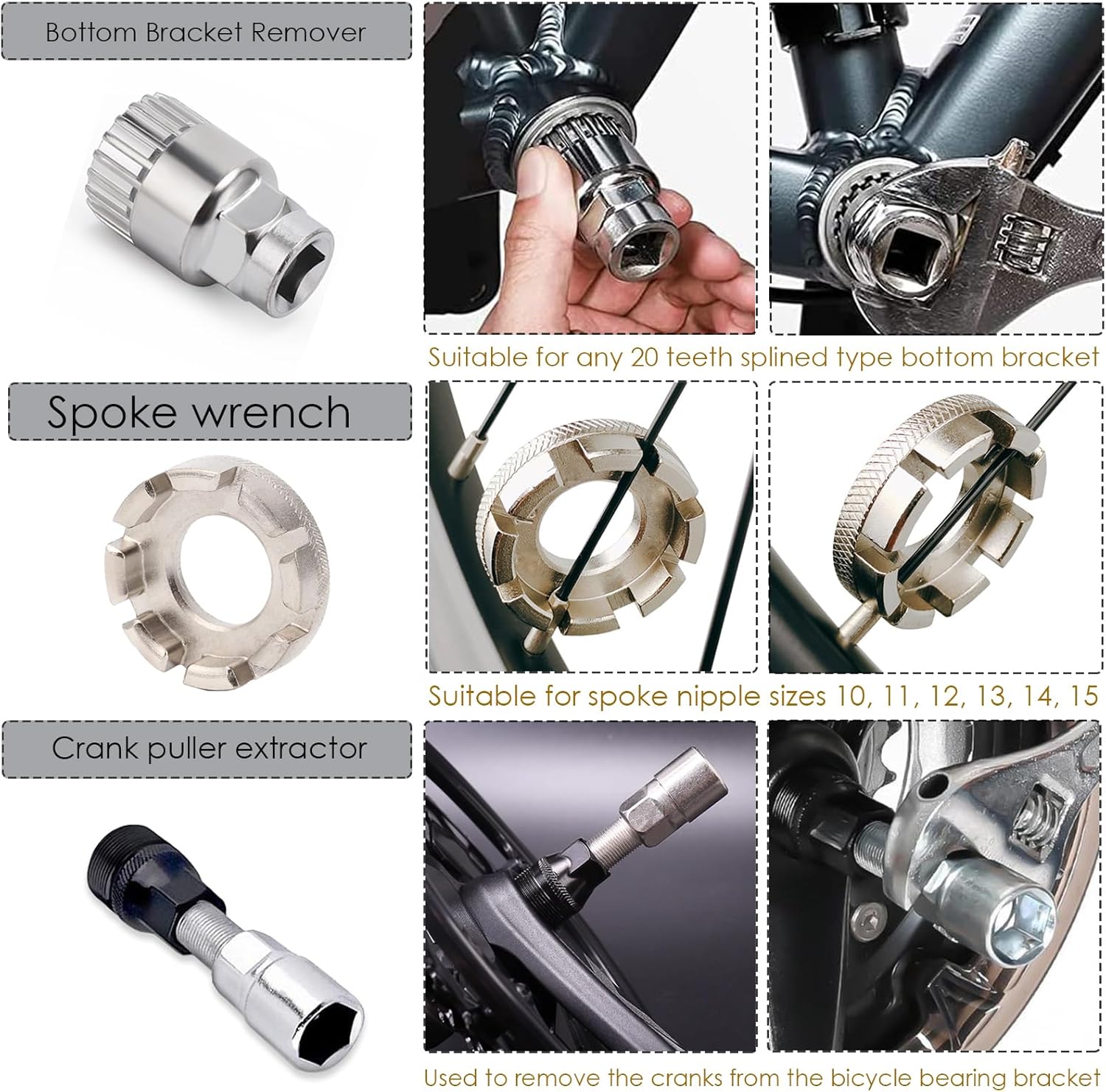 Bottom Bracket Remover

Suitable for any 20 teeth splined type bottom bracket

Spoke wrench

Suitable for spoke nipple sizes 10, 11, 12, 13, 14, 15

Crank puller extractor

Used to remove the cranks from the bicycle bearing bracket